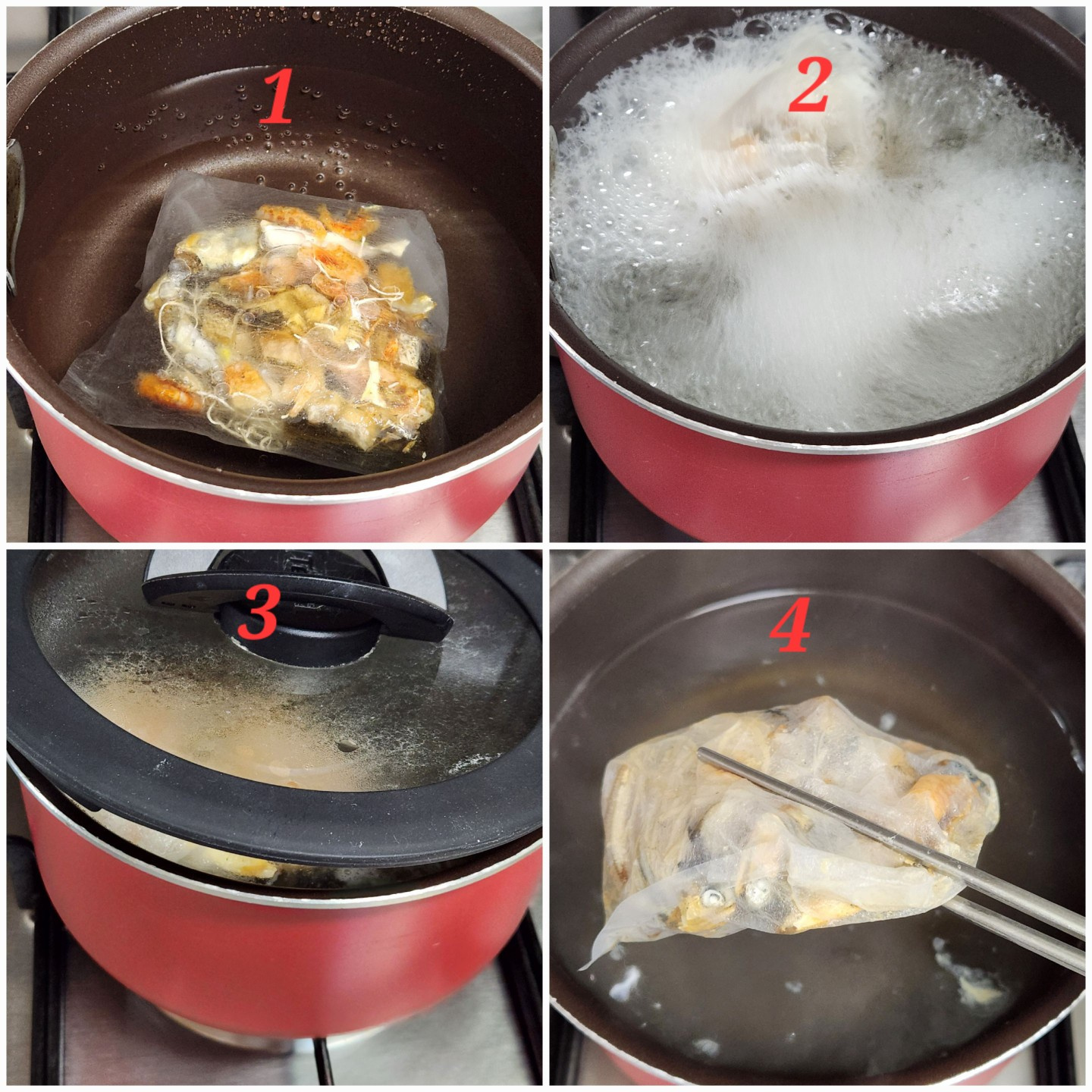 1

2

3

4