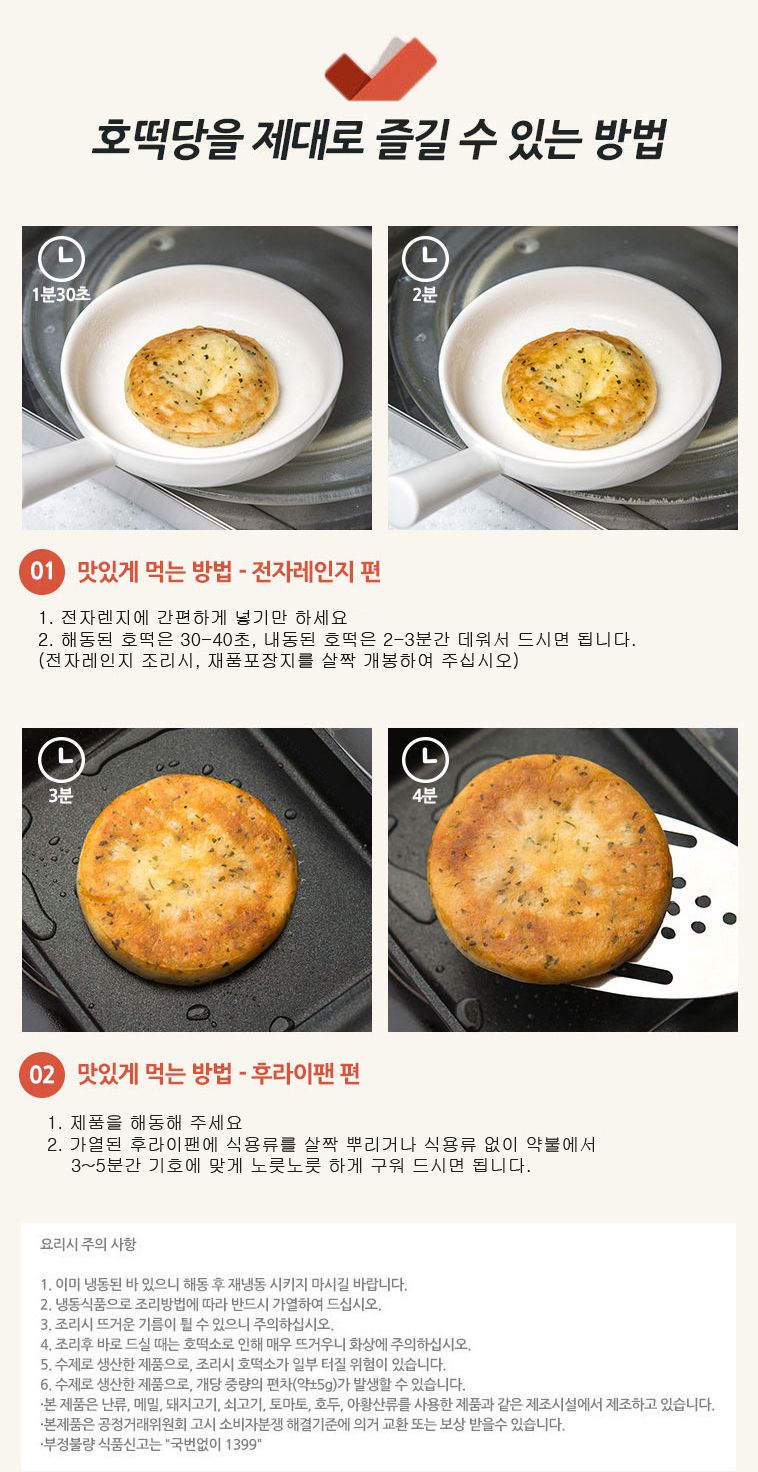 호떡당을 제대로 즐길 수 있는 방법

1분30초

2분

01 맛있게 먹는 방법 - 전자레인지 편

1. 전자렌지에 간편하게 넣기만 하세요
2. 해동된 호떡은 30-40초, 내동된 호떡은 2-3분간 데워서 드시면 됩니다.
(전자레인지 조리시, 재품포장지를 살짝 개봉하여 주십시오)

3분

4분

02 맛있게 먹는 방법 - 후라이팬 편

1. 제품을 해동해 주세요
2. 가열된 후라이팬에 식용류를 살짝 뿌리거나 식용류 없이 약불에서 3~5분간 기호에 맞게 노릇노릇 하게 구워 드시면 됩니다.

요리시 주의 사항

1. 이미 냉동된 바 있으니 해동 후 재냉동 시키지 마시길 바랍니다.
2. 냉동식품으로 조리방법에 따라 반드시 가열하여 드십시오.
3. 조리시 뜨거운 기름이 튈 수 있으니 주의하십시오.
4. 조리후 바로 드실 때는 호떡소로 인해 매우 뜨거우니 화상에 주의하십시오.
5. 수제로 생산한 제품으로, 조리시 호떡소가 일부 터질 위험이 있습니다.
6. 수제로 생산한 제품으로, 개당 중량의 편차(약±5g)가 발생할 수 있습니다.
·본 제품은 난류, 메밀, 돼지고기, 쇠고기, 토마토, 호두, 아황산류를 사용한 제품과 같은 제조시설에서 제조하고 있습니다.
·본제품은 공정거래위원회 고시 소비자분쟁 해결기준에 의거 교환 또는 보상 받을수 있습니다.
·부정불량 식품신고는 "국번없이 1399"